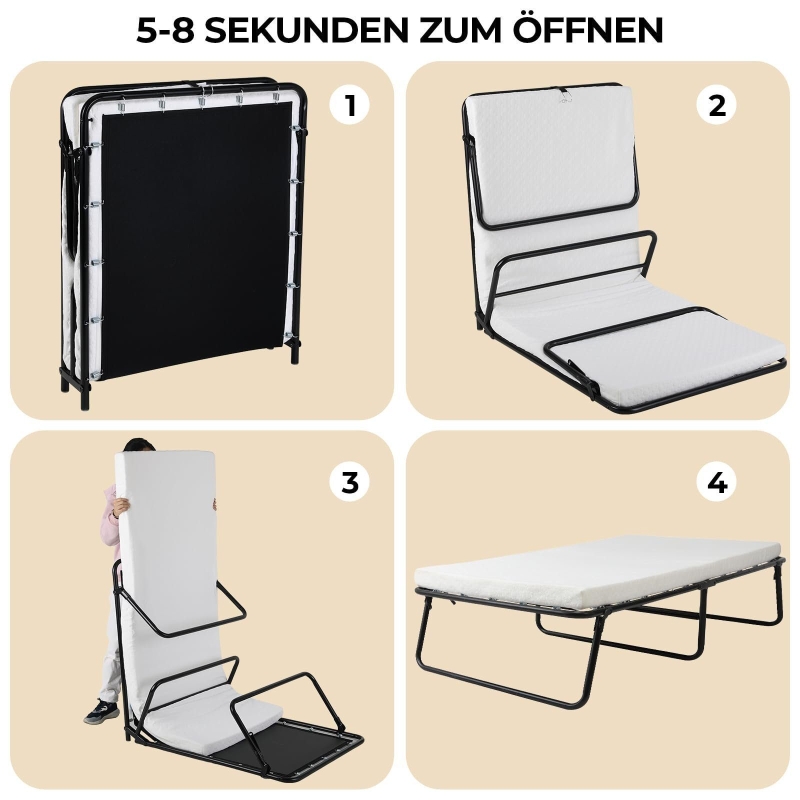 5-8 SEKUNDEN ZUM ÖFFNEN

1

2

3

4